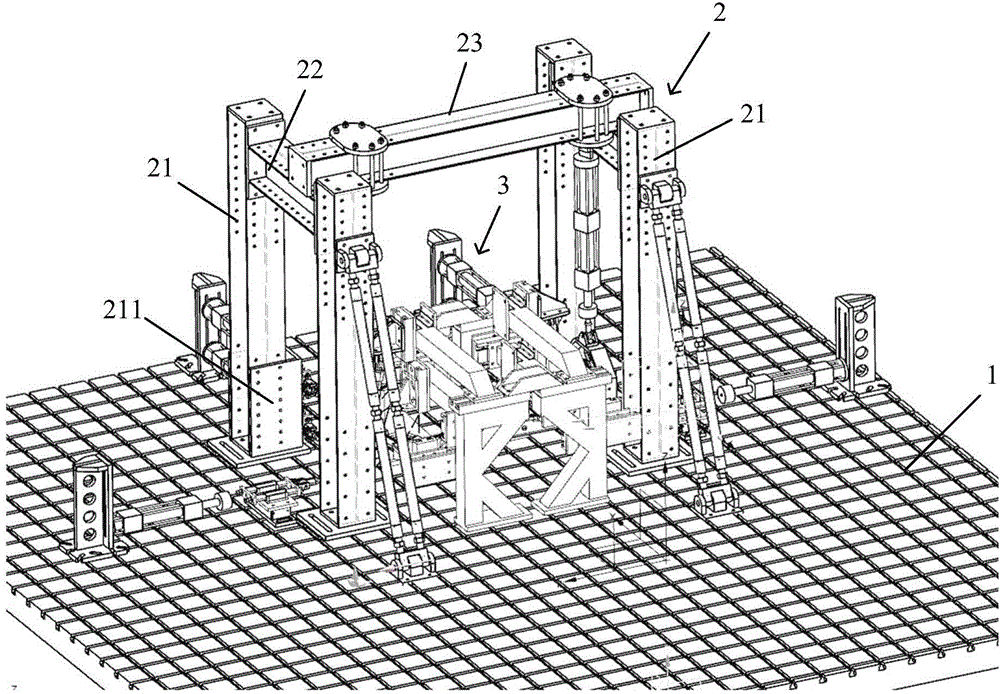 23
2
22
21
21
3
211
1